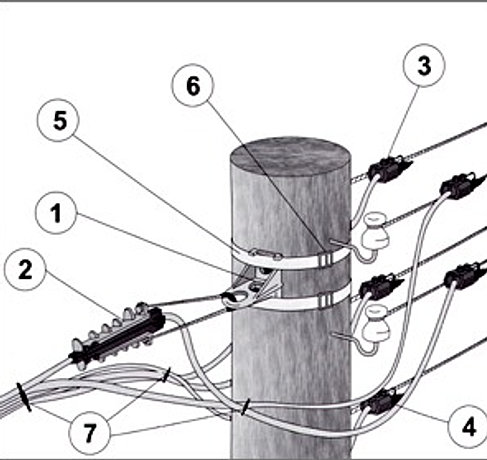 3
6
5
1
2
7
4